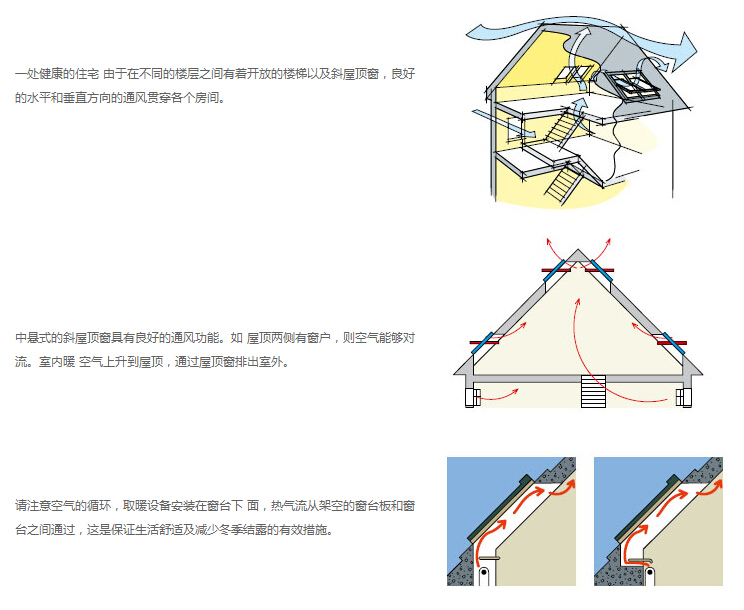 一处健康的住宅 由于在不同的楼层之间有着开放的楼梯以及斜屋顶窗，良好的水平和垂直方向的通风贯穿各个房间。

中悬式的斜屋顶窗具有良好的通风功能。如 屋顶两侧有窗户，则空气能够对流。室内暖 空气上升到屋顶，通过屋顶窗排出室外。

请注意空气的循环，取暖设备安装在窗台下 面，热气流从架空的窗台板和窗台之间通过，这是保证生活舒适及减少冬季结露的有效措施。